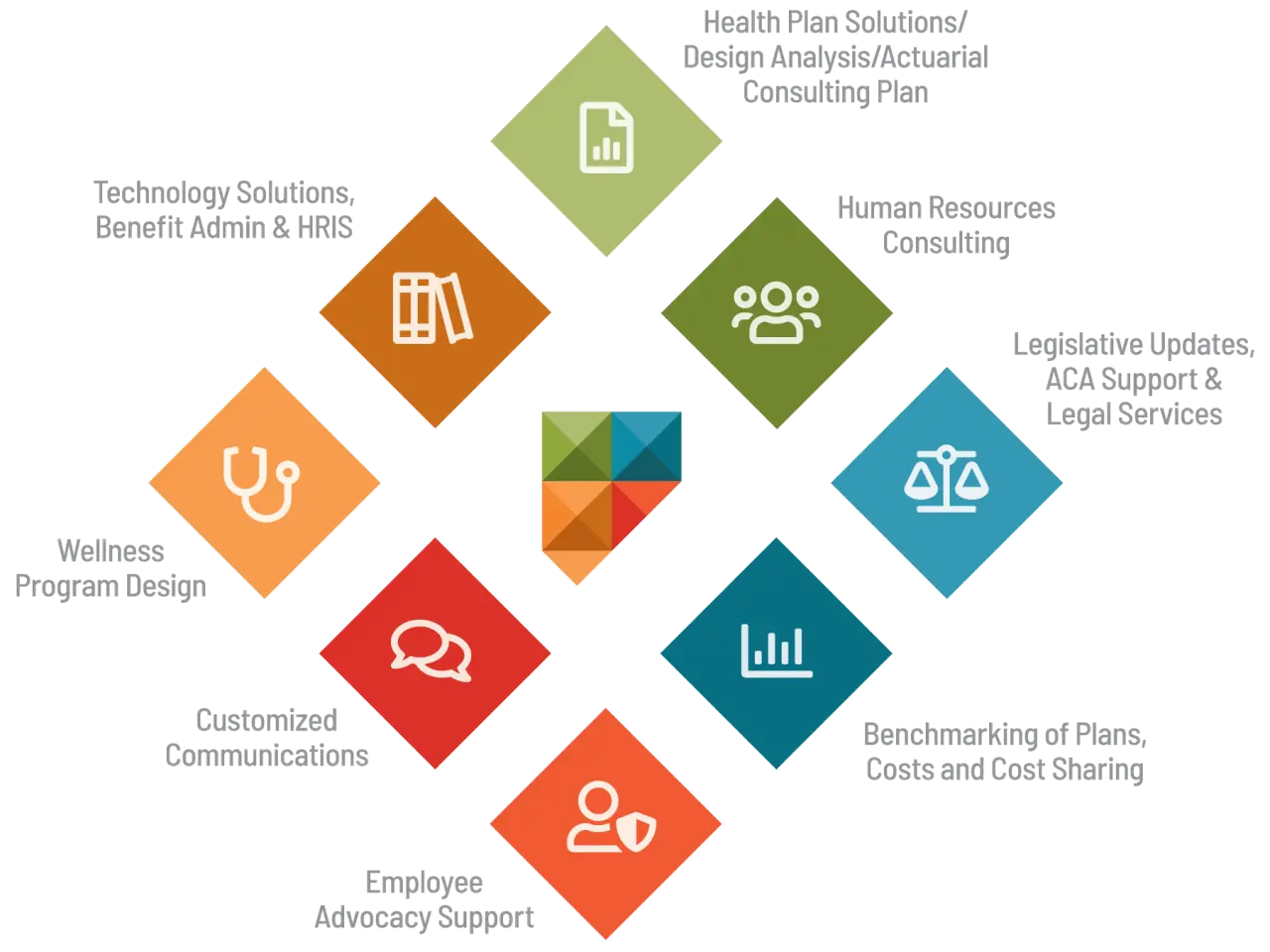 Health Plan Solutions/ Design Analysis/Actuarial Consulting Plan

Technology Solutions, Benefit Admin & HRIS

Human Resources Consulting

Legislative Updates, ACA Support & Legal Services

Wellness Program Design

Customized Communications

Benchmarking of Plans, Costs and Cost Sharing

Employee Advocacy Support